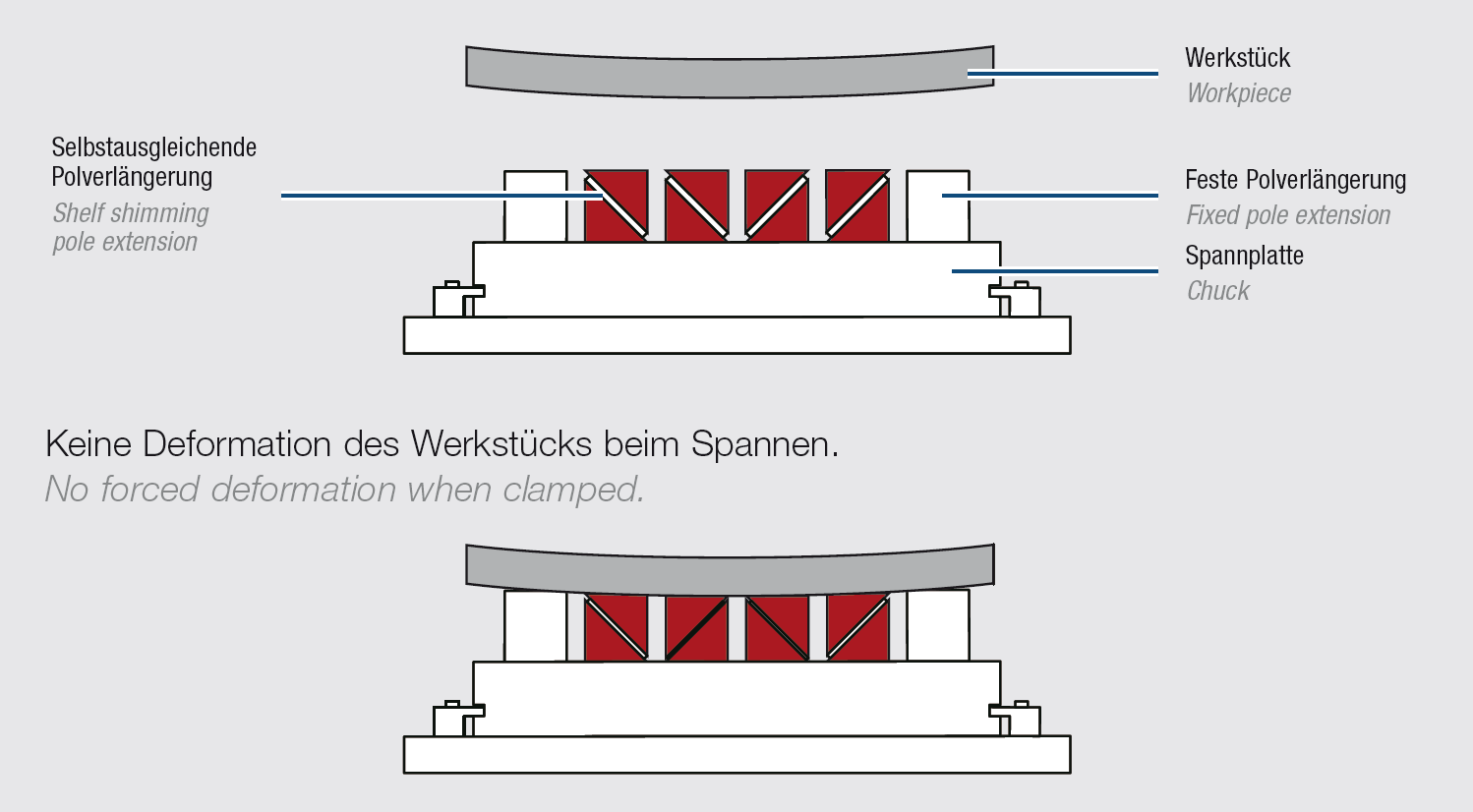 Werkstück
Workpiece

Selbstausgleichende Polverlängerung
Shelf shimming pole extension

Feste Polverlängerung
Fixed pole extension

Spannplatte
Chuck

Keine Deformation des Werkstücks beim Spannen.
No forced deformation when clamped.